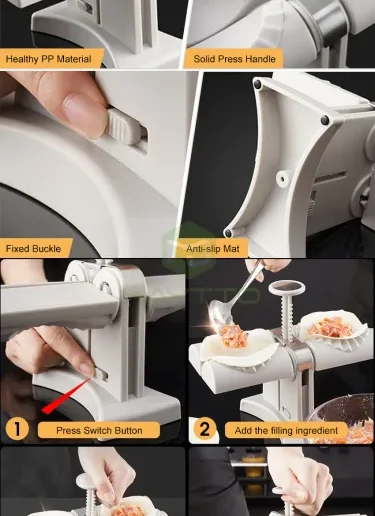 Healthy PP Material

Solid Press Handle

Fixed Buckle

Anti-slip Mat

1 Press Switch Button

2 Add the filling ingredient